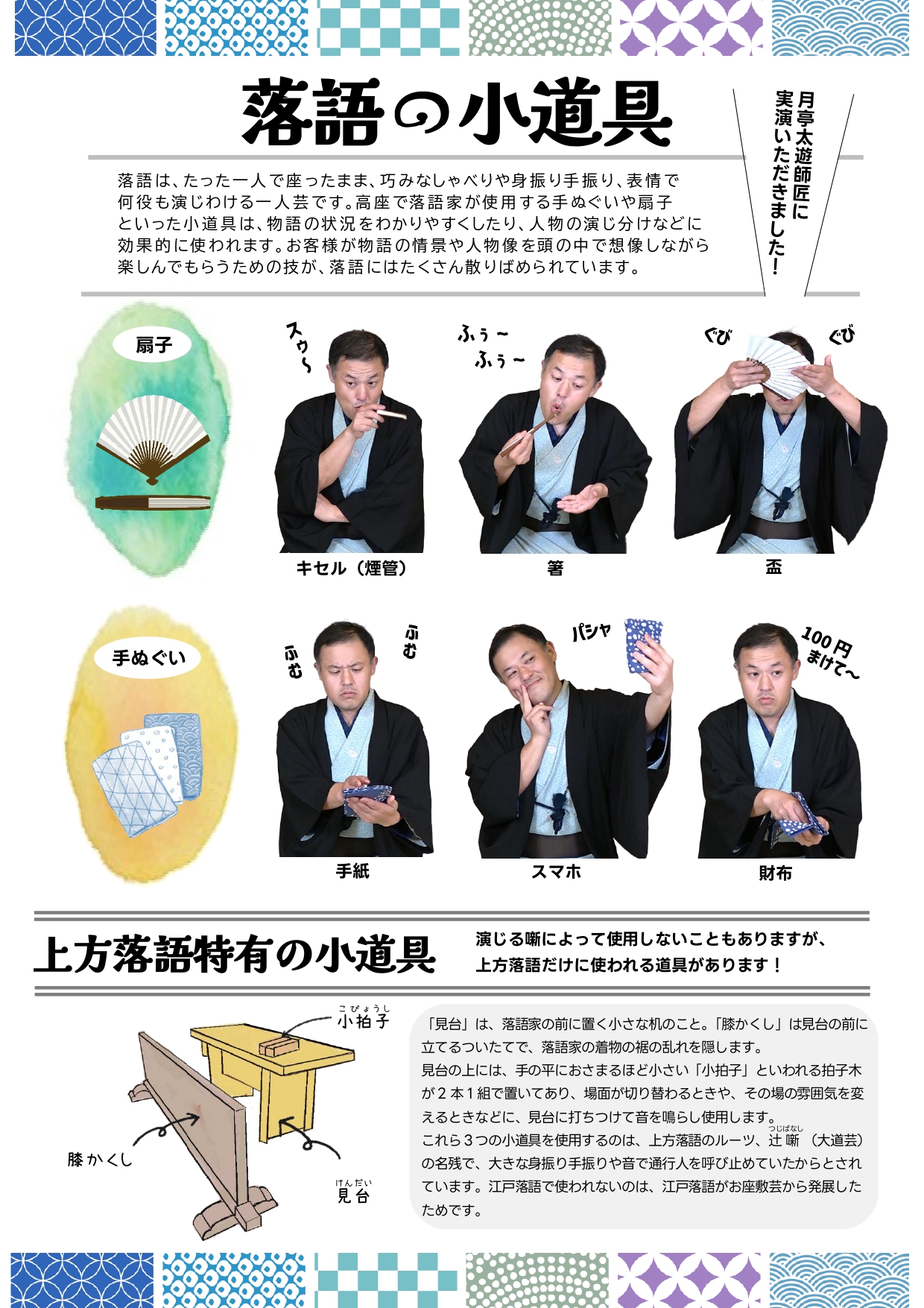 落語の小道具

月亭太遊師匠に実演いただきました！

落語は、たった一人で座ったまま、巧みなしゃべりや身振り手振り、表情で何役も演じわける一人芸です。高座で落語家が使用する手ぬぐいや扇子といった小道具は、物語の状況をわかりやすくしたり、人物の演じ分けなどに効果的に使われます。お客様が物語の情景や人物像を頭の中で想像しながら楽しんでもらうための技が、落語にはたくさん散りばめられています。

扇子

スゥ〜
キセル（煙管）

ふぅ〜 ふぅ〜
箸

ぐび ぐび
盃

手ぬぐい

ふむ ふむ
手紙

パシャ
スマホ

100円まけて〜
財布

上方落語特有の小道具

演じる噺によって使用しないこともありますが、上方落語だけに使われる道具があります！

こびょうし
小拍子

膝かくし

けんだい
見台

「見台」は、落語家の前に置く小さな机のこと。「膝かくし」は見台の前に立てるついたてで、落語家の着物の裾の乱れを隠します。
見台の上には、手の平におさまるほど小さい「小拍子」といわれる拍子木が２本１組で置いてあり、場面が切り替わるときや、その場の雰囲気を変えるときなどに、見台に打ちつけて音を鳴らし使用します。
これら３つの小道具を使用するのは、上方落語のルーツ、辻噺（つじばなし）（大道芸）の名残で、大きな身振り手振りや音で通行人を呼び止めていたからとされています。江戸落語で使われないのは、江戸落語がお座敷芸から発展したためです。